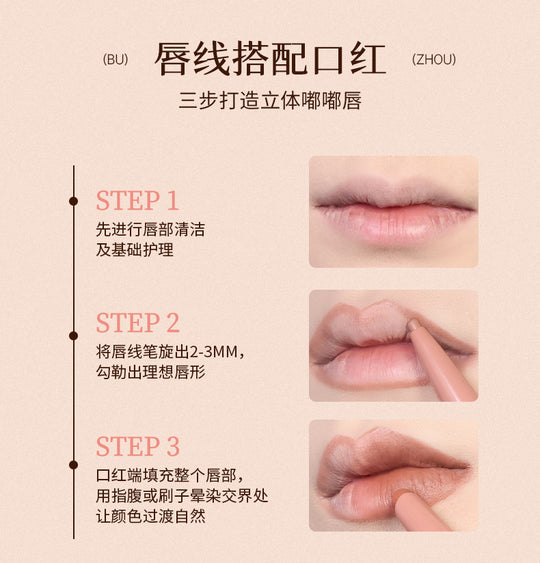 (BU) 唇线搭配口红 (ZHOU)

三步打造立体嘟嘟唇

STEP 1
先进行唇部清洁
及基础护理

STEP 2
将唇线笔旋出2-3MM，
勾勒出理想唇形

STEP 3
口红端填充整个唇部，
用指腹或刷子晕染交界处
让颜色过渡自然